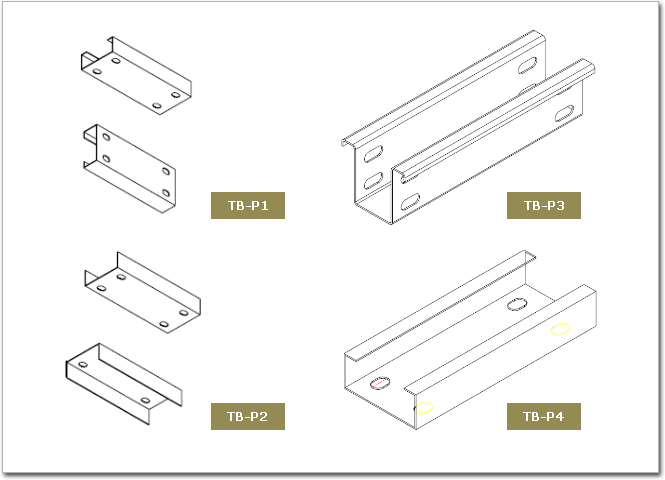 TB-P1

TB-P3

TB-P2

TB-P4